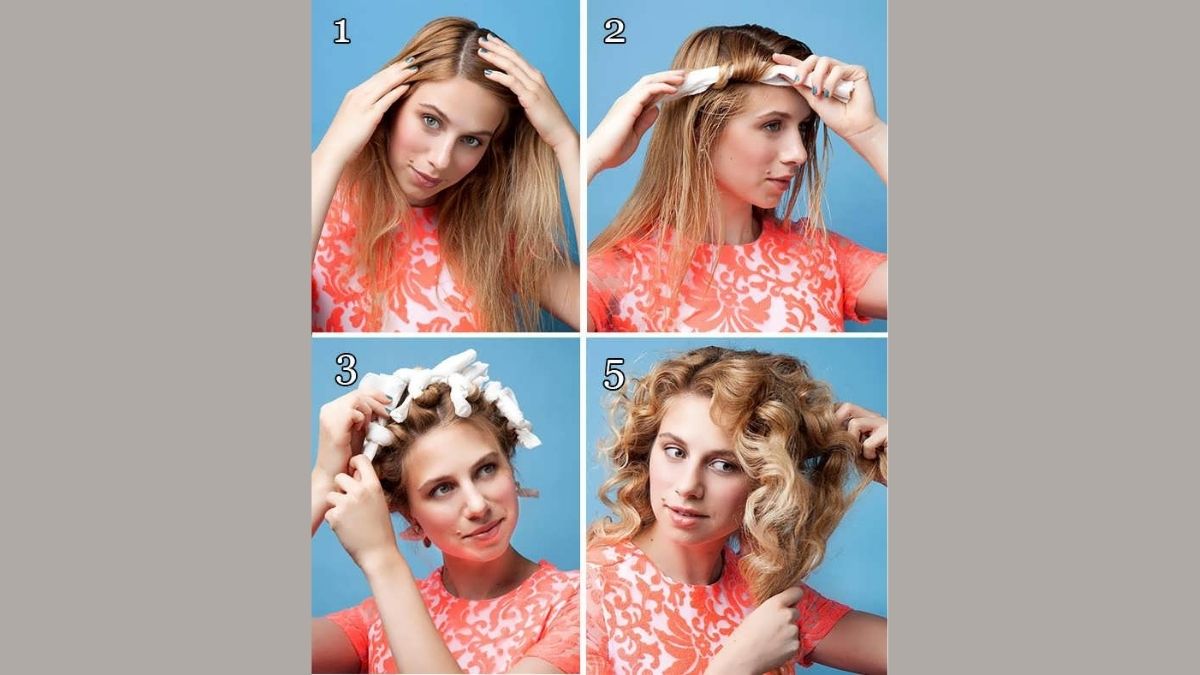 1

2

3

5